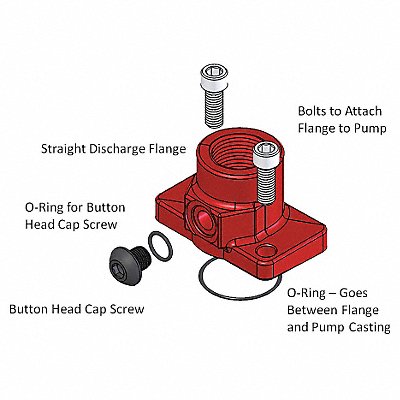 Bolts to Attach Flange to Pump

Straight Discharge Flange

O-Ring for Button Head Cap Screw

Button Head Cap Screw

O-Ring – Goes Between Flange and Pump Casting